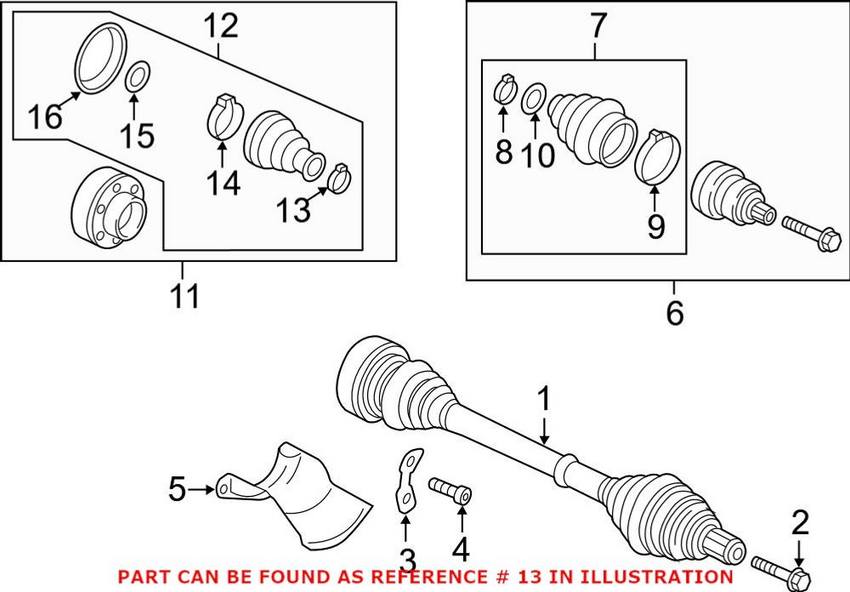 12
16
15
14
13
11
7
8
10
9
6
1
5
3
4
2
PART CAN BE FOUND AS REFERENCE # 13 IN ILLUSTRATION