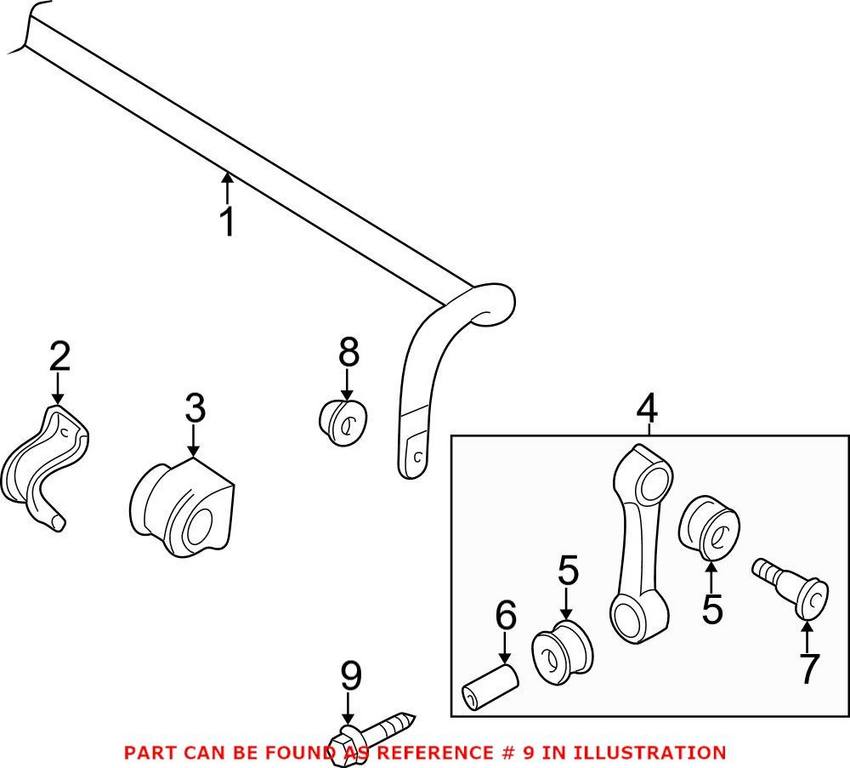 1

2

3

8

4

5

5

6

7

9

PART CAN BE FOUND AS REFERENCE # 9 IN ILLUSTRATION