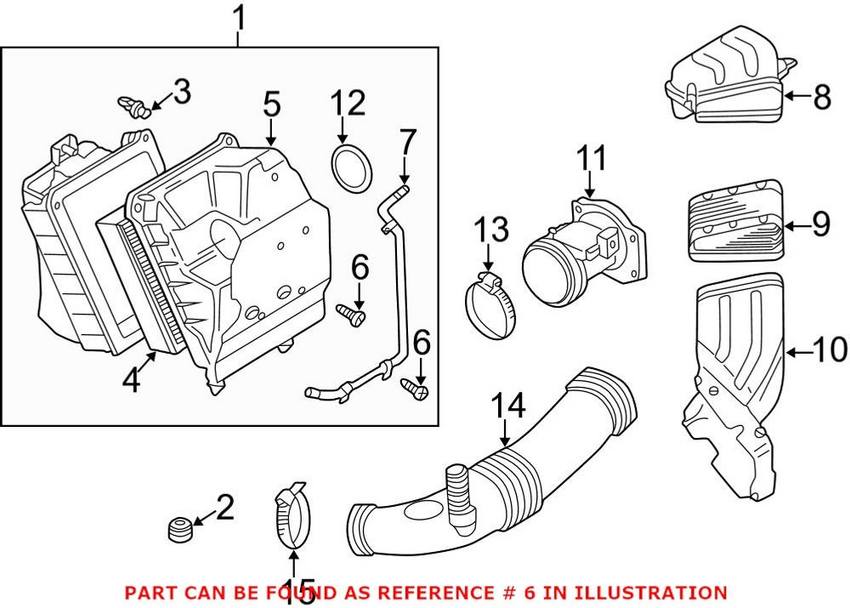 1
3
5
12
7
8
11
9
13
6
6
10
4
14
2
15
PART CAN BE FOUND AS REFERENCE # 6 IN ILLUSTRATION