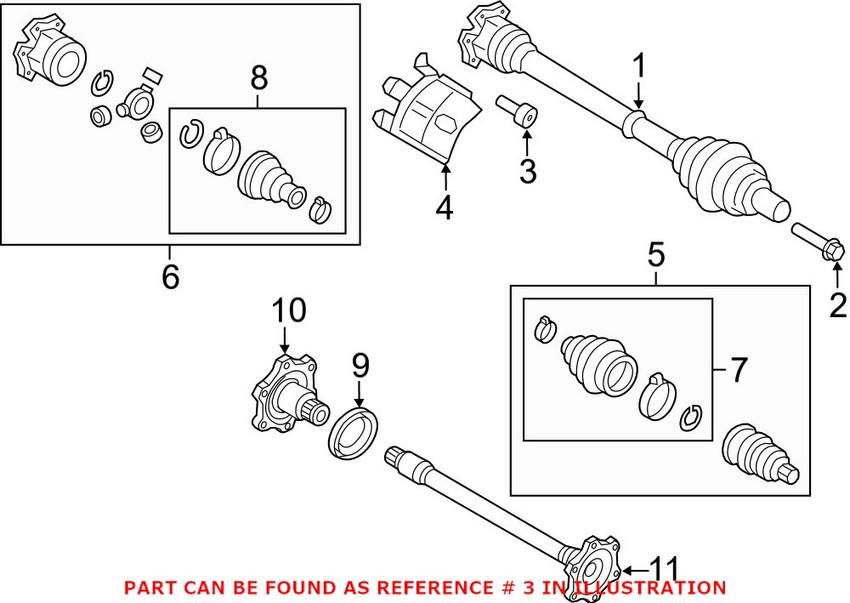 8
1
3
4
6
5
2
10
9
7
11
PART CAN BE FOUND AS REFERENCE # 3 IN ILLUSTRATION