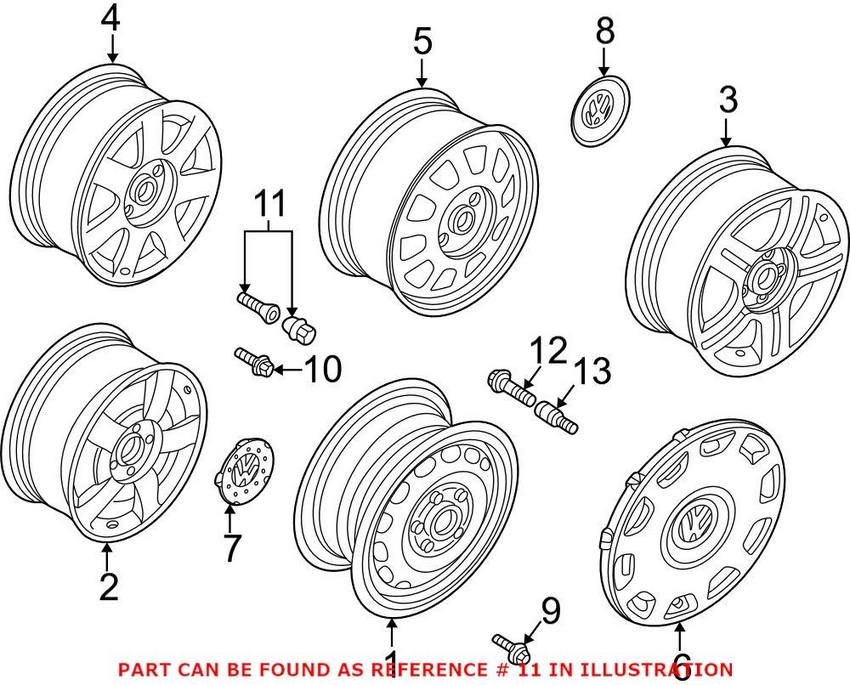 4
5
8
3
11
10
12
13
2
7
1
9
6
PART CAN BE FOUND AS REFERENCE # 11 IN ILLUSTRATION